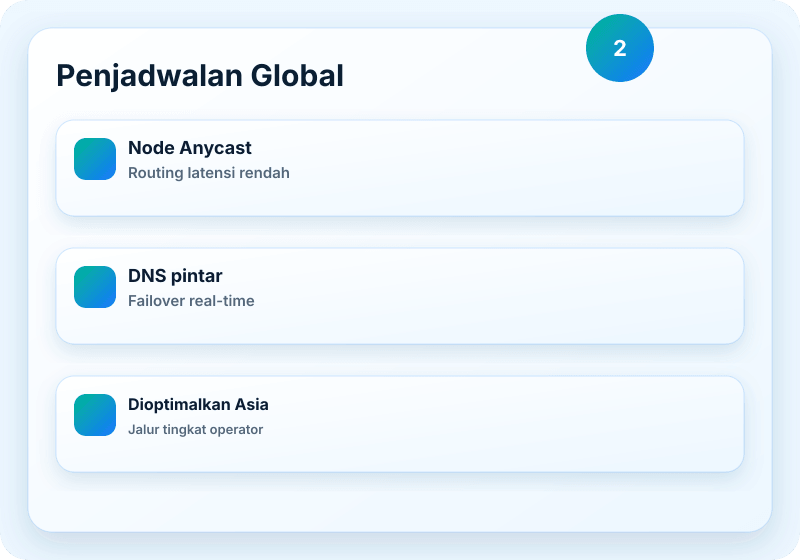 2

Penjadwalan Global

Node Anycast
Routing latensi rendah

DNS pintar
Failover real-time

Dioptimalkan Asia
Jalur tingkat operator